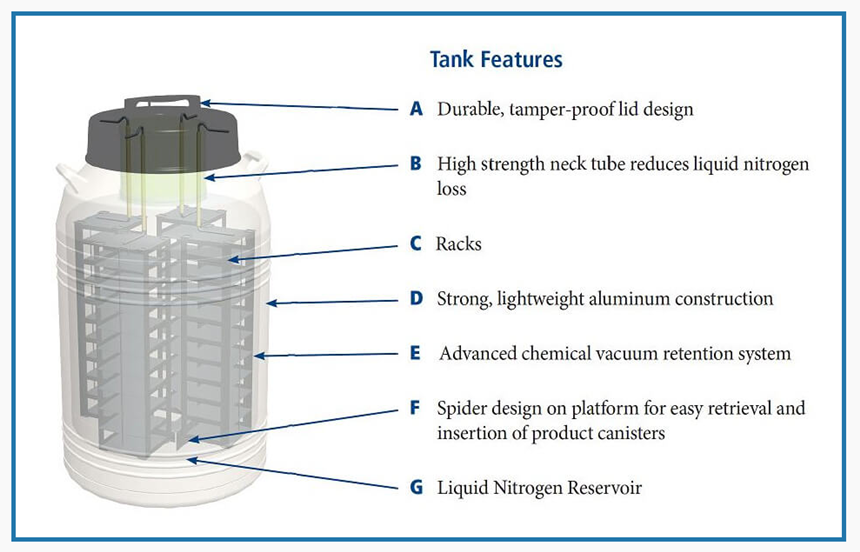 Tank Features

A Durable, tamper-proof lid design

B High strength neck tube reduces liquid nitrogen loss

C Racks

D Strong, lightweight aluminum construction

E Advanced chemical vacuum retention system

F Spider design on platform for easy retrieval and insertion of product canisters

G Liquid Nitrogen Reservoir