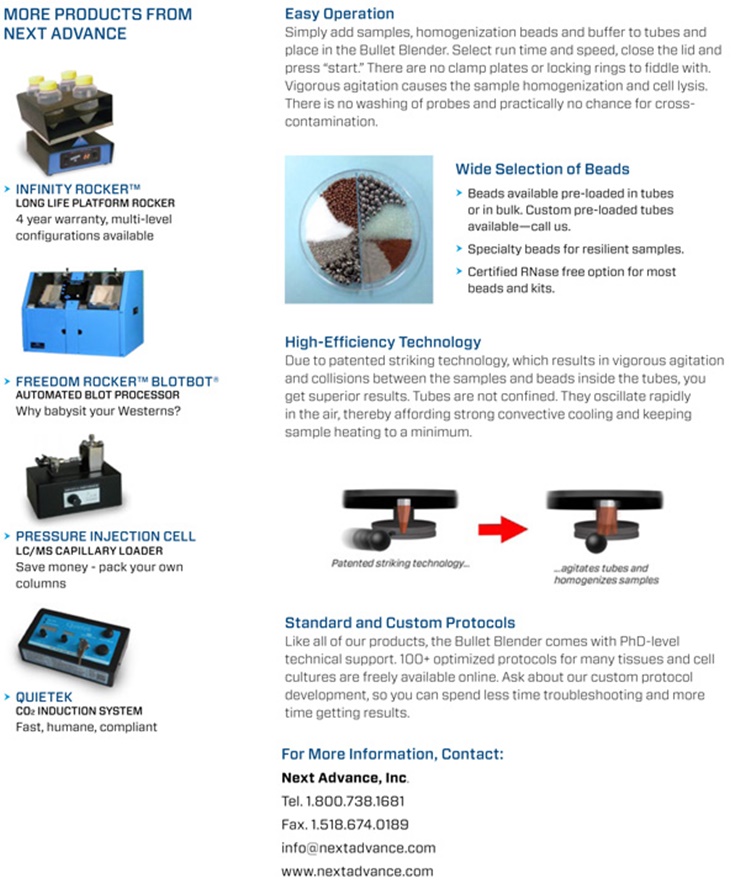 MORE PRODUCTS FROM NEXT ADVANCE

› INFINITY ROCKER™
LONG LIFE PLATFORM ROCKER
4 year warranty, multi-level configurations available

› FREEDOM ROCKER™ BLOTBOT®
AUTOMATED BLOT PROCESSOR
Why babysit your Westerns?

› PRESSURE INJECTION CELL
LC/MS CAPILLARY LOADER
Save money - pack your own columns

› QUIETEK
$CO_2$ INDUCTION SYSTEM
Fast, humane, compliant

Easy Operation
Simply add samples, homogenization beads and buffer to tubes and place in the Bullet Blender. Select run time and speed, close the lid and press "start." There are no clamp plates or locking rings to fiddle with. Vigorous agitation causes the sample homogenization and cell lysis. There is no washing of probes and practically no chance for cross-contamination.

Wide Selection of Beads
› Beads available pre-loaded in tubes or in bulk. Custom pre-loaded tubes available—call us.
› Specialty beads for resilient samples.
› Certified RNase free option for most beads and kits.

High-Efficiency Technology
Due to patented striking technology, which results in vigorous agitation and collisions between the samples and beads inside the tubes, you get superior results. Tubes are not confined. They oscillate rapidly in the air, thereby affording strong convective cooling and keeping sample heating to a minimum.

Patented striking technology...

...agitates tubes and homogenizes samples

Standard and Custom Protocols
Like all of our products, the Bullet Blender comes with PhD-level technical support. 100+ optimized protocols for many tissues and cell cultures are freely available online. Ask about our custom protocol development, so you can spend less time troubleshooting and more time getting results.

For More Information, Contact:
Next Advance, Inc.
Tel. 1.800.738.1681
Fax. 1.518.674.0189
info@nextadvance.com
www.nextadvance.com