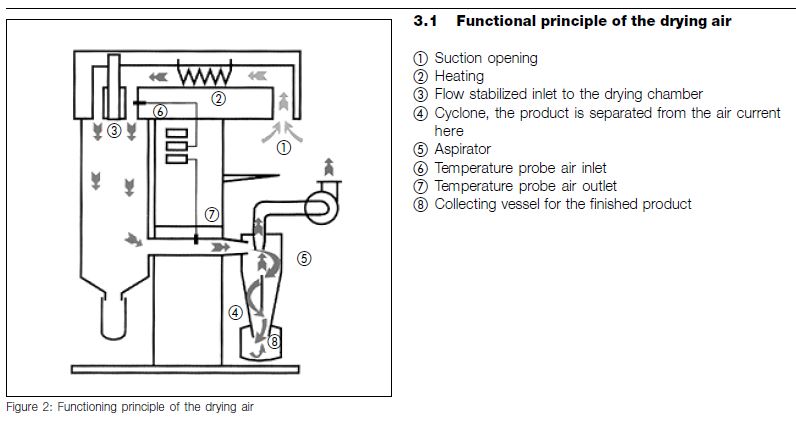 ②
⑥
③
①
⑦
⑤
④
⑧

Figure 2: Functioning principle of the drying air

3.1 Functional principle of the drying air

① Suction opening
② Heating
③ Flow stabilized inlet to the drying chamber
④ Cyclone, the product is separated from the air current here
⑤ Aspirator
⑥ Temperature probe air inlet
⑦ Temperature probe air outlet
⑧ Collecting vessel for the finished product