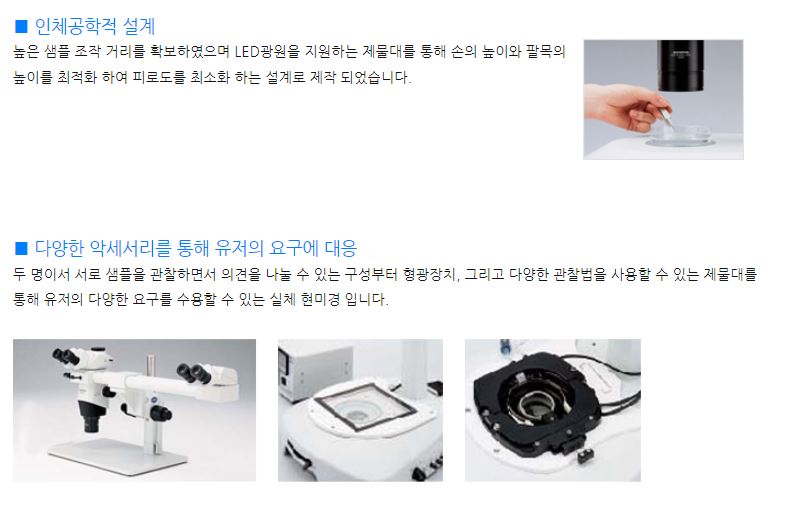 ■ 인체공학적 설계
높은 샘플 조작 거리를 확보하였으며 LED광원을 지원하는 제물대를 통해 손의 높이와 팔목의 높이를 최적화 하여 피로도를 최소화 하는 설계로 제작 되었습니다.

■ 다양한 악세서리를 통해 유저의 요구에 대응
두 명이서 서로 샘플을 관찰하면서 의견을 나눌 수 있는 구성부터 형광장치, 그리고 다양한 관찰법을 사용할 수 있는 제물대를 통해 유저의 다양한 요구를 수용할 수 있는 실체 현미경 입니다.