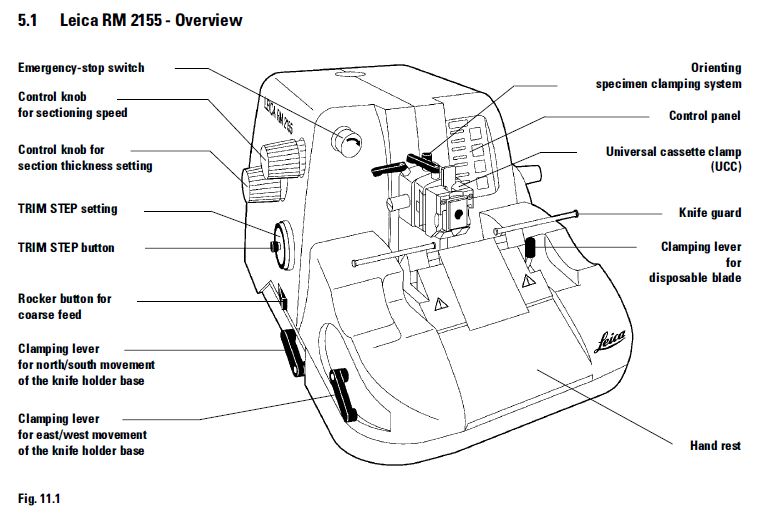 5.1 Leica RM 2155 - Overview

Emergency-stop switch

Control knob for sectioning speed

Control knob for section thickness setting

TRIM STEP setting

TRIM STEP button

Rocker button for coarse feed

Clamping lever for north/south movement of the knife holder base

Clamping lever for east/west movement of the knife holder base

Orienting specimen clamping system

Control panel

Universal cassette clamp (UCC)

Knife guard

Clamping lever for disposable blade

Hand rest

LEICA RM 2155

Leica

Fig. 11.1